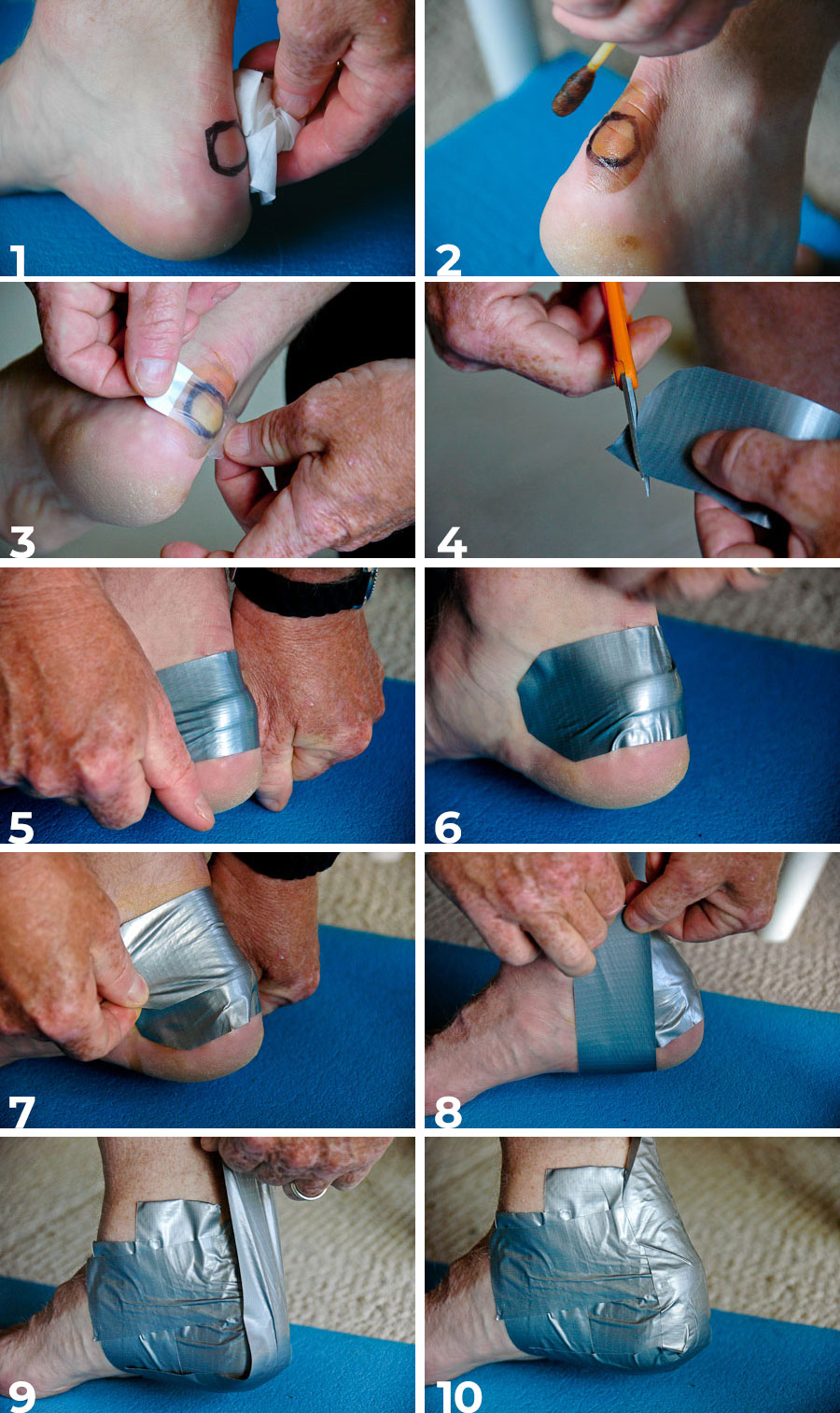 1

2

3

4

5

6

7

8

9

10